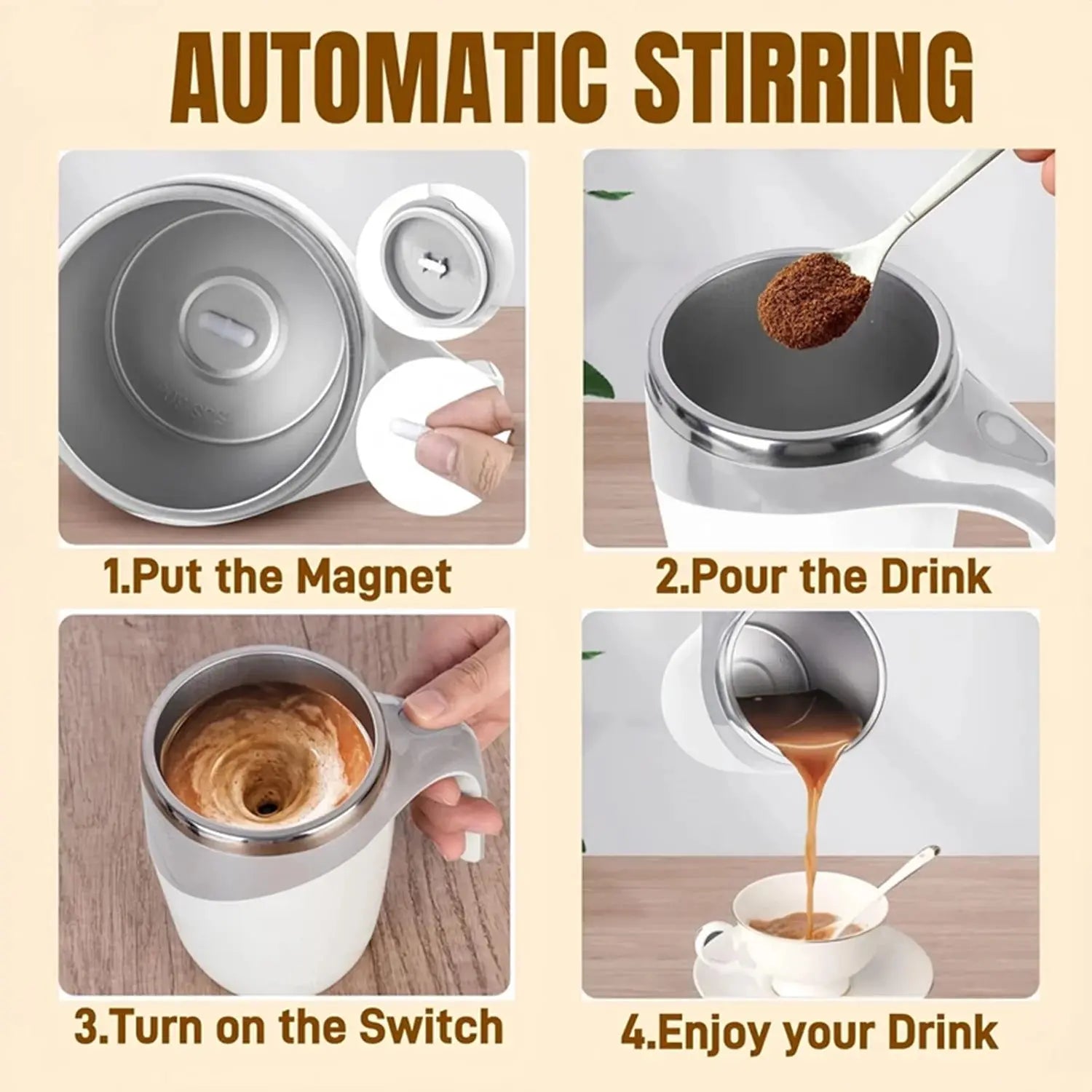 AUTOMATIC STIRRING

1.Put the Magnet

2.Pour the Drink

3.Turn on the Switch

4.Enjoy your Drink