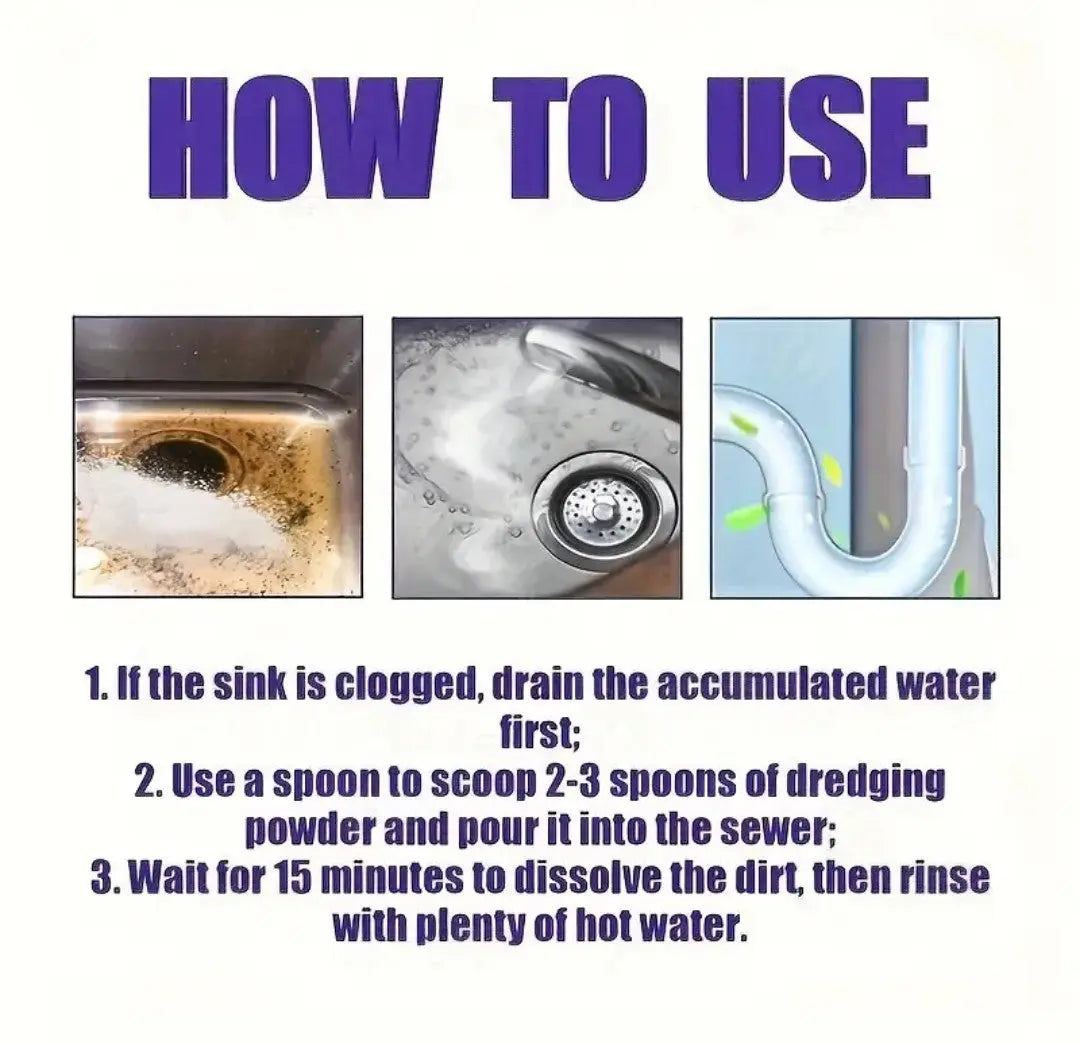 HOW TO USE

1. If the sink is clogged, drain the accumulated water first;
2. Use a spoon to scoop 2-3 spoons of dredging powder and pour it into the sewer;
3. Wait for 15 minutes to dissolve the dirt, then rinse with plenty of hot water.