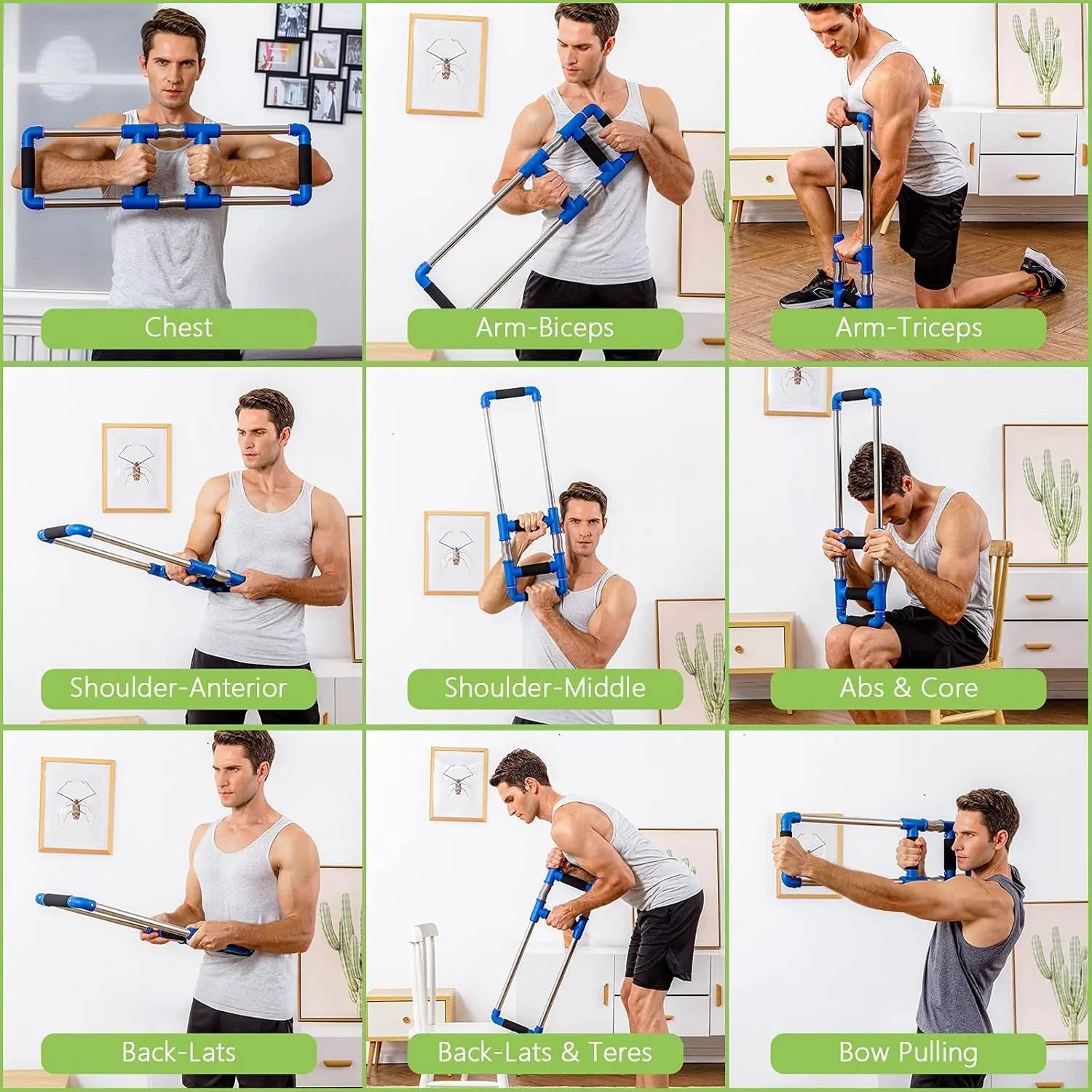 Chest

Arm-Biceps

Arm-Triceps

Shoulder-Anterior

Shoulder-Middle

Abs & Core

Back-Lats

Back-Lats & Teres

Bow Pulling