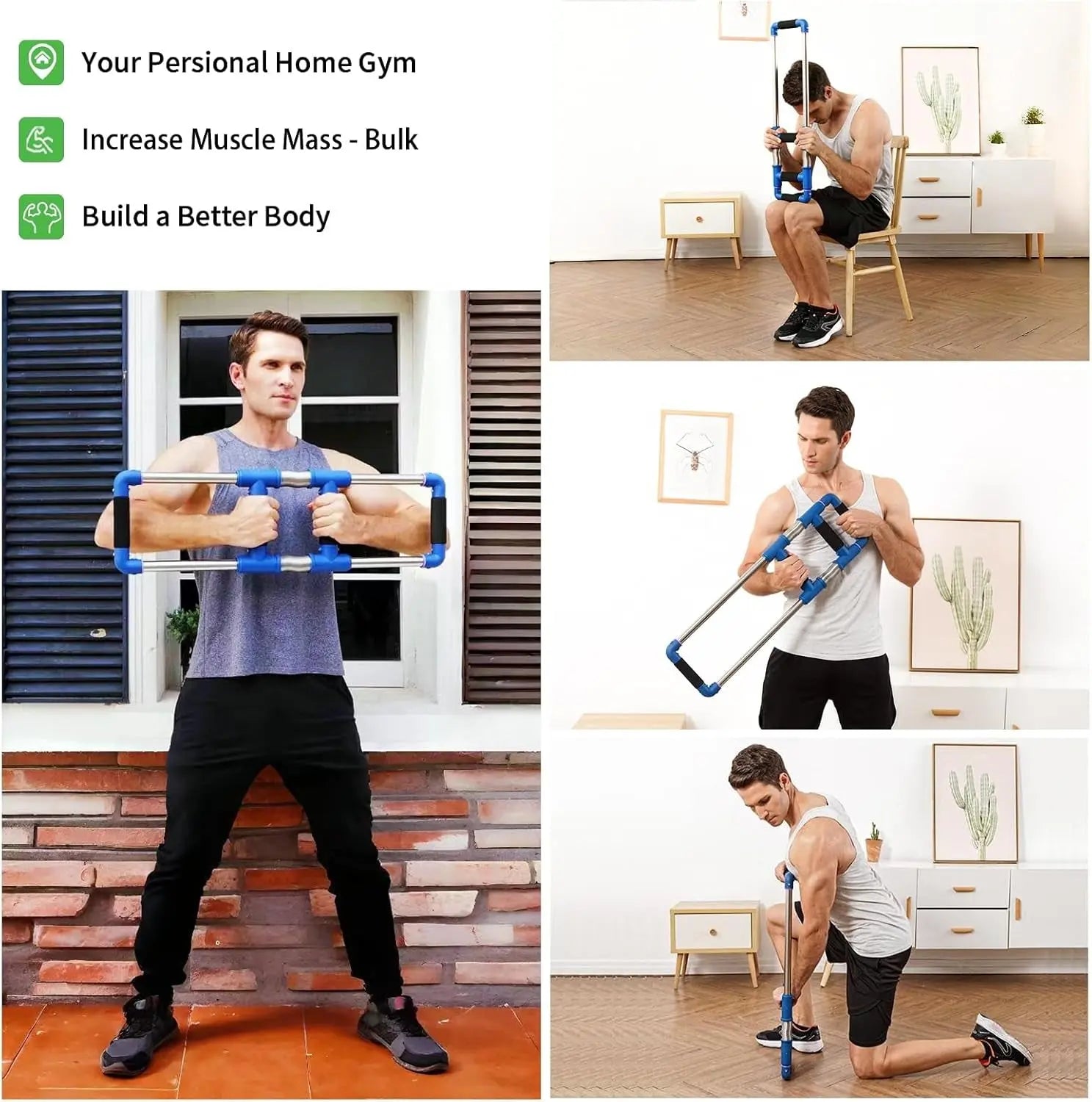 Your Persional Home Gym

Increase Muscle Mass - Bulk

Build a Better Body