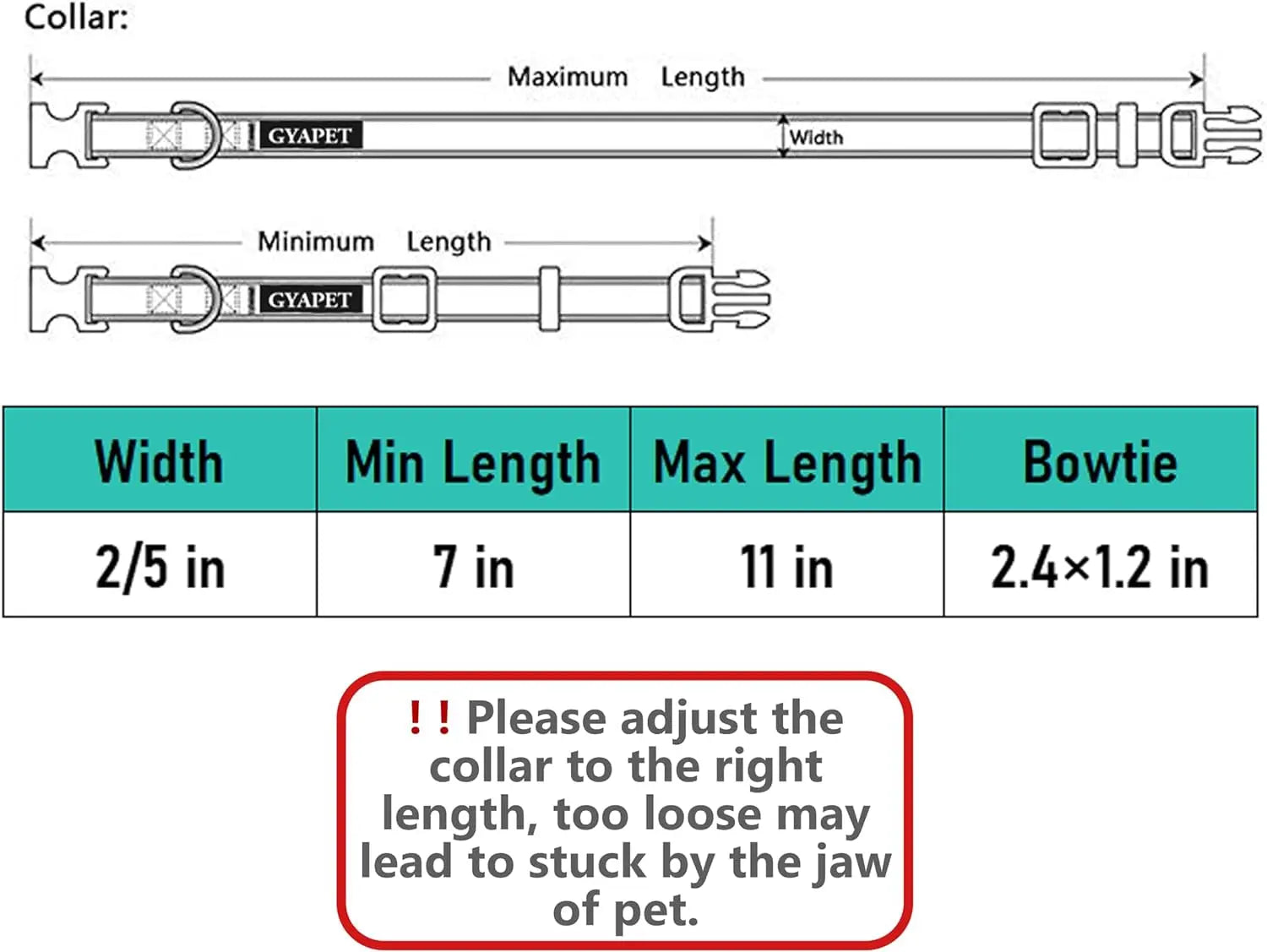 Collar:

Maximum Length

GYAPET

Width

Minimum Length

GYAPET

| Width | Min Length | Max Length | Bowtie |
|---|---|---|---|
| 2/5 in | 7 in | 11 in | 2.4×1.2 in |

! ! Please adjust the collar to the right length, too loose may lead to stuck by the jaw of pet.