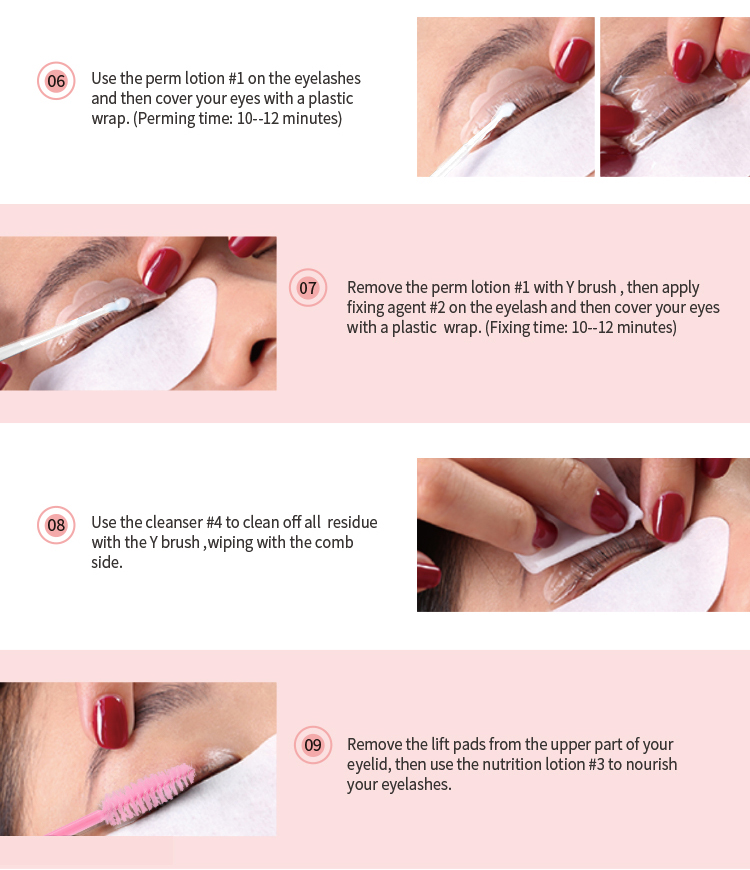 06

Use the perm lotion #1 on the eyelashes and then cover your eyes with a plastic wrap. (Perming time: 10--12 minutes)

07

Remove the perm lotion #1 with Y brush , then apply fixing agent #2 on the eyelash and then cover your eyes with a plastic  wrap. (Fixing time: 10--12 minutes)

08

Use the cleanser #4 to clean off all  residue with the Y brush ,wiping with the comb side.

09

Remove the lift pads from the upper part of your eyelid, then use the nutrition lotion #3 to nourish your eyelashes.