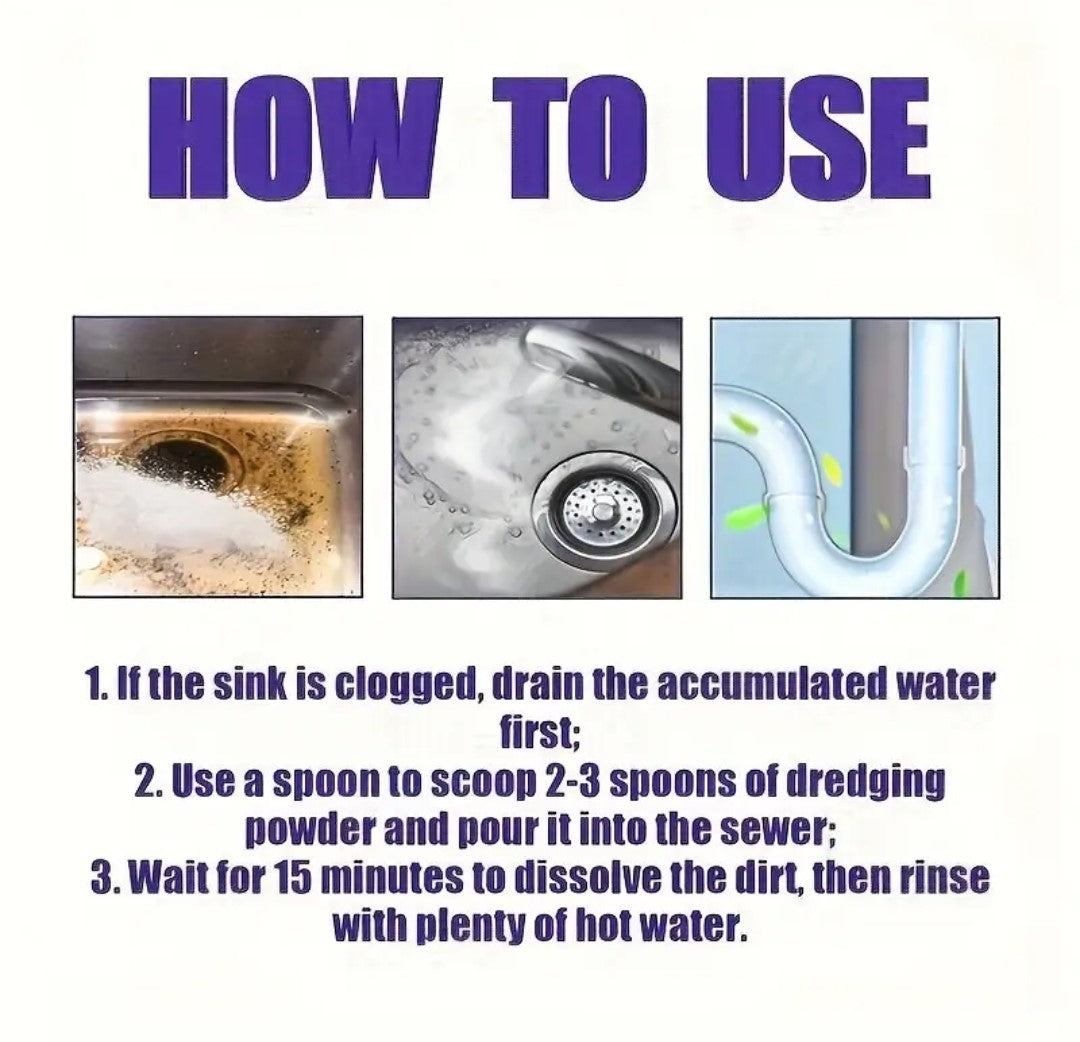 HOW TO USE

1. If the sink is clogged, drain the accumulated water first;
2. Use a spoon to scoop 2-3 spoons of dredging powder and pour it into the sewer;
3. Wait for 15 minutes to dissolve the dirt, then rinse with plenty of hot water.