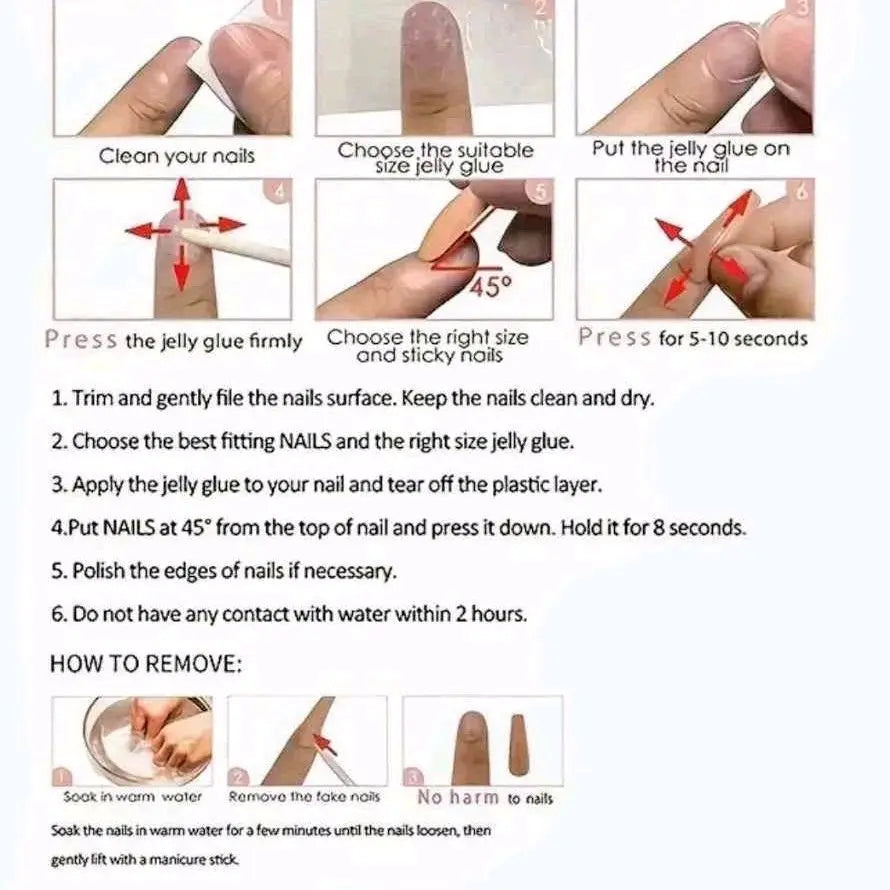 1
Clean your nails

2
Choose the suitable size jelly glue

3
Put the jelly glue on the nail

4
Press the jelly glue firmly

5
45°
Choose the right size and sticky nails

6
Press for 5-10 seconds

1. Trim and gently file the nails surface. Keep the nails clean and dry.

2. Choose the best fitting NAILS and the right size jelly glue.

3. Apply the jelly glue to your nail and tear off the plastic layer.

4.Put NAILS at 45° from the top of nail and press it down. Hold it for 8 seconds.

5. Polish the edges of nails if necessary.

6. Do not have any contact with water within 2 hours.

HOW TO REMOVE:

1
Soak in warm water

2
Remove the fake nails

3
No harm to nails

Soak the nails in warm water for a few minutes until the nails loosen, then gently lift with a manicure stick.